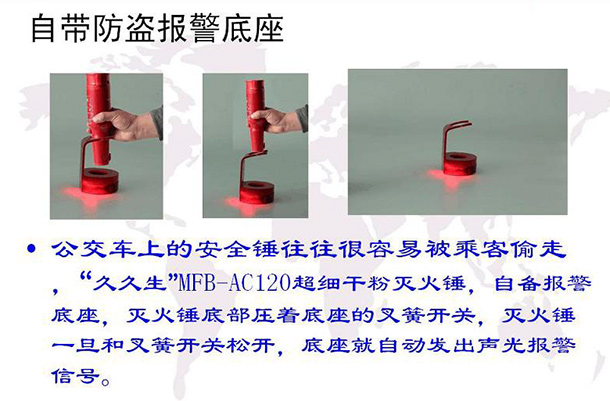 自带防盗报警底座

• 公交车上的安全锤往往很容易被乘客偷走，“久久生”MFB-AC120超细干粉灭火锤，自备报警底座，灭火锤底部压着底座的叉簧开关，灭火锤一旦和叉簧开关松开，底座就自动发出声光报警信号。